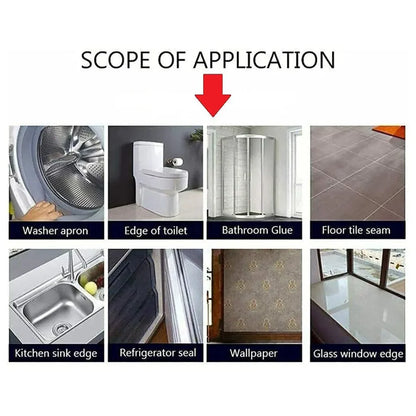 SCOPE OF APPLICATION

Washer apron

Edge of toilet

Bathroom Glue

Floor tile seam

Kitchen sink edge

Refrigerator seal

Wallpaper

Glass window edge